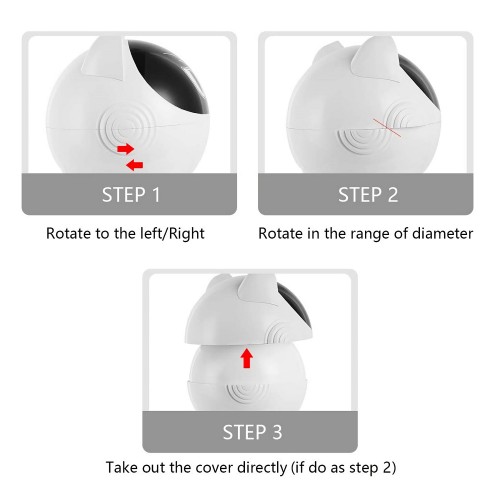 STEP 1

Rotate to the left/Right

STEP 2

Rotate in the range of diameter

STEP 3

Take out the cover directly (if do as step 2)